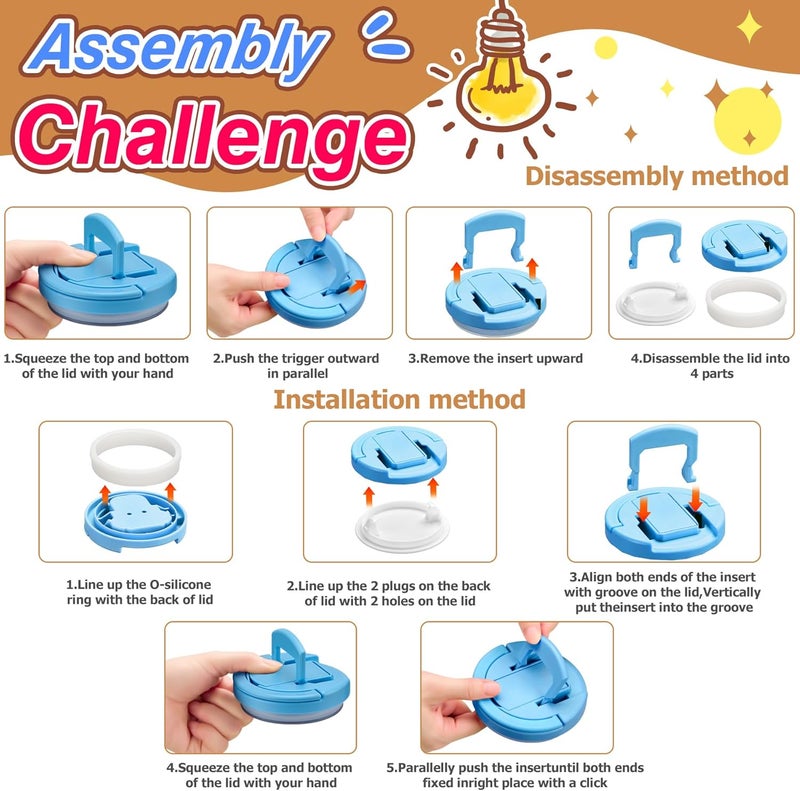 Assembly Challenge

Disassembly method

1.Squeeze the top and bottom of the lid with your hand

2.Push the trigger outward in parallel

3.Remove the insert upward

4.Disassemble the lid into 4 parts

Installation method

1.Line up the O-silicone ring with the back of lid

2.Line up the 2 plugs on the back of lid with 2 holes on the lid

3.Align both ends of the insert with groove on the lid,Vertically put theinsert into the groove

4.Squeeze the top and bottom of the lid with your hand

5.Parallelly push the insertuntil both ends fixed inright place with a click